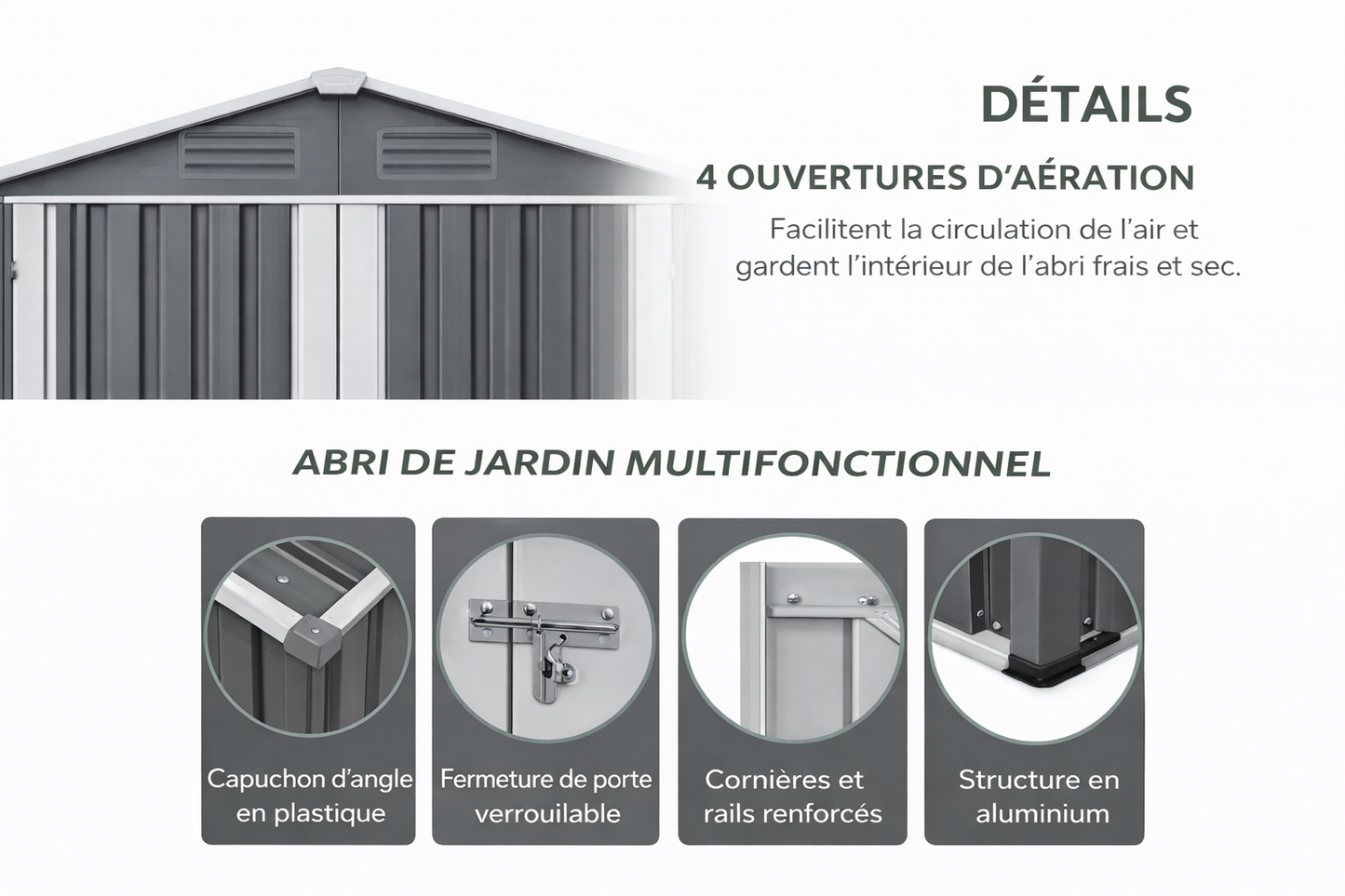 DÉTAILS

4 OUVERTURES D'AÉRATION

Facilitent la circulation de l'air et gardent l'intérieur de l'abri frais et sec.

ABRI DE JARDIN MULTIFONCTIONNEL

Capuchon d'angle en plastique

Fermeture de porte verrouilable

Cornières et rails renforcés

Structure en aluminium