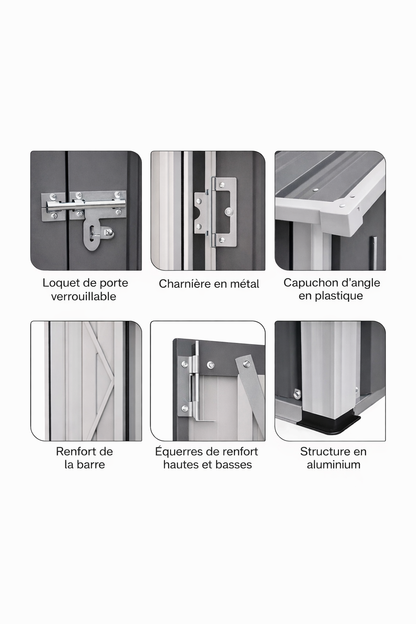 Loquet de porte verrouillable

Charnière en métal

Capuchon d'angle en plastique

Renfort de la barre

Équerres de renfort hautes et basses

Structure en aluminium